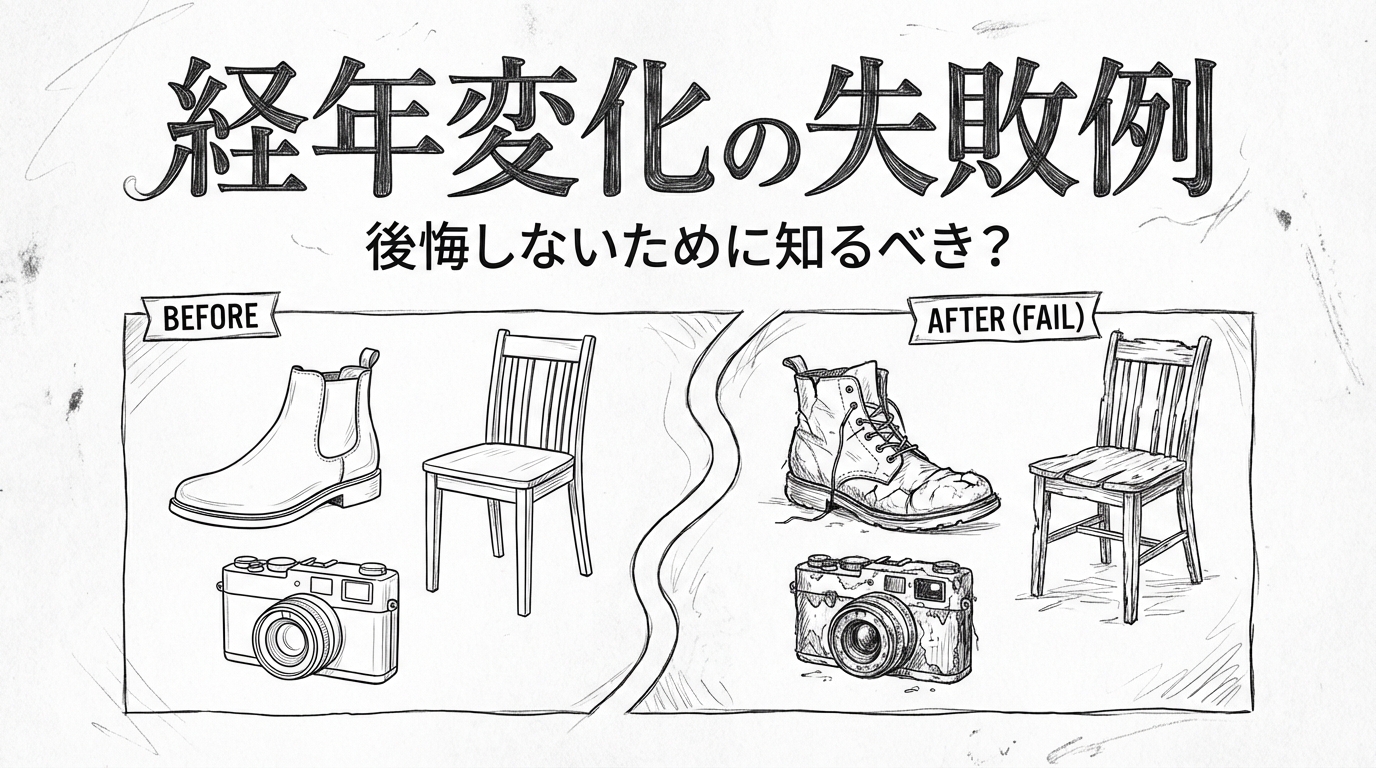 経年変化の失敗例

後悔しないために知るべき？

BEFORE

AFTER (FAIL)