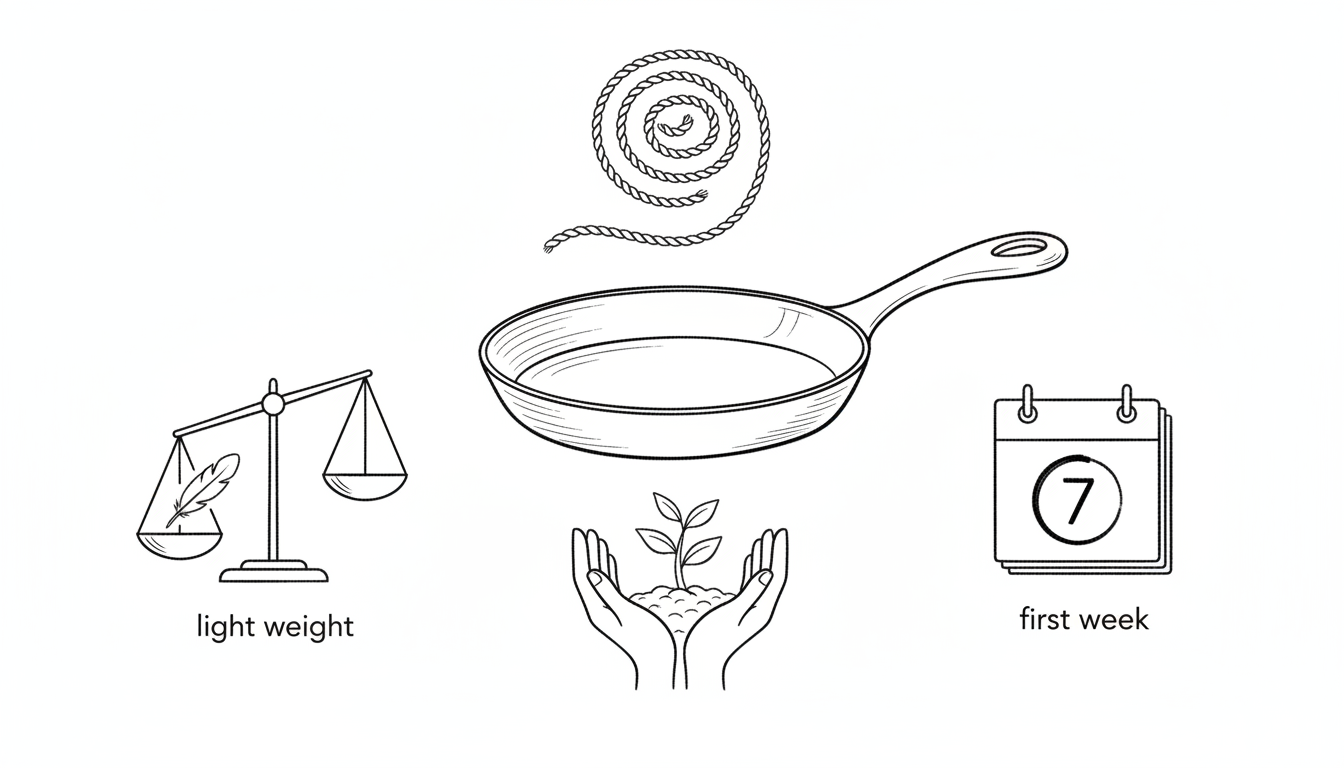 light weight

7

first week